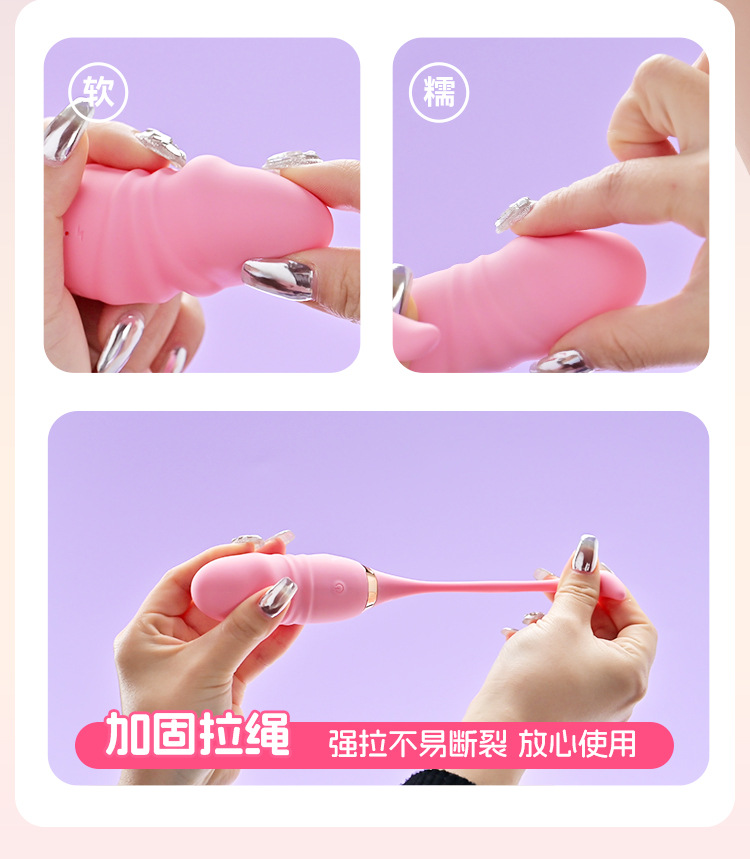 软

糯

加固拉绳 强拉不易断裂 放心使用